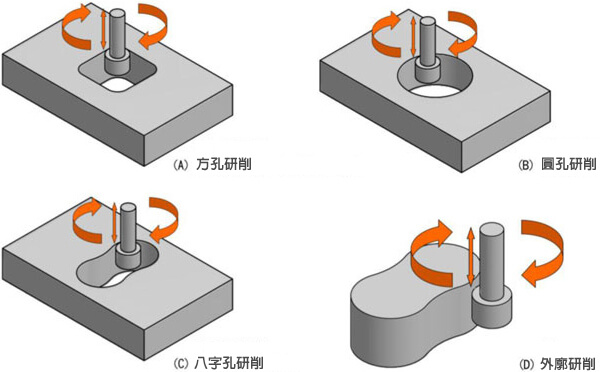 (A) 方孔研削

(B) 圓孔研削

(C) 八字孔研削

(D) 外廓研削